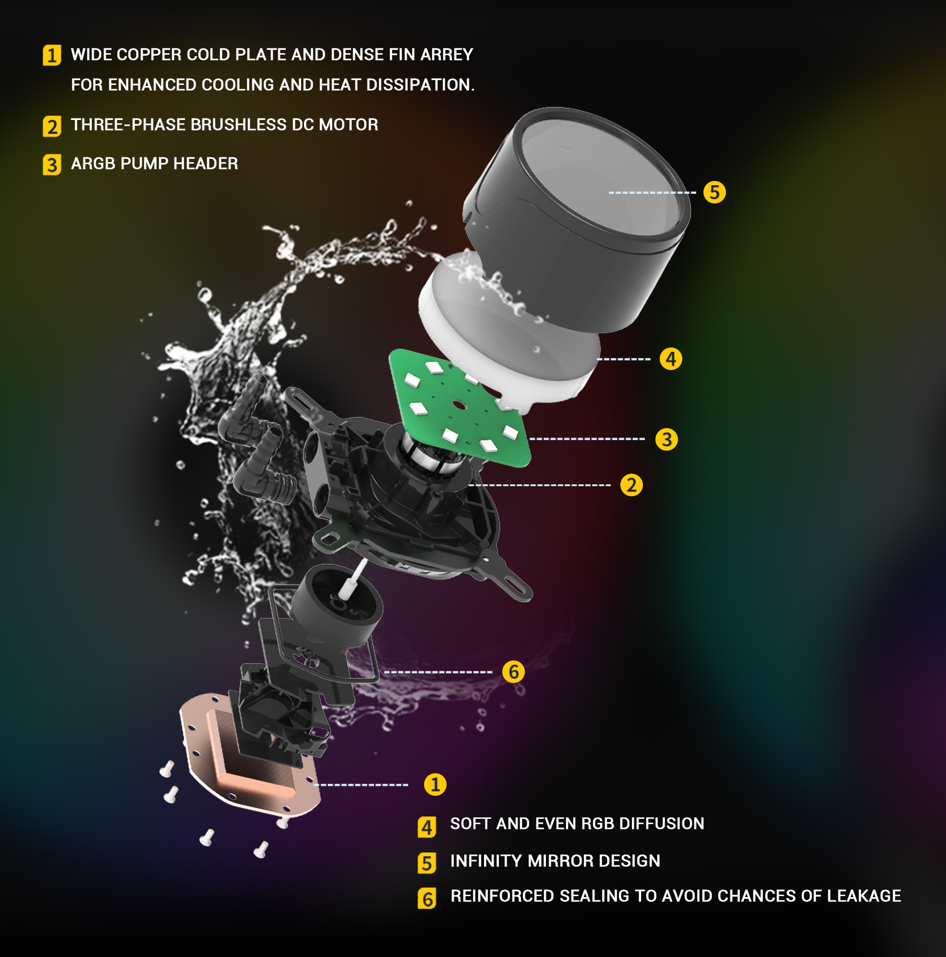 1 WIDE COPPER COLD PLATE AND DENSE FIN ARREY FOR ENHANCED COOLING AND HEAT DISSIPATION.

2 THREE-PHASE BRUSHLESS DC MOTOR

3 ARGB PUMP HEADER

5

4

3

2

6

1

4 SOFT AND EVEN RGB DIFFUSION

5 INFINITY MIRROR DESIGN

6 REINFORCED SEALING TO AVOID CHANCES OF LEAKAGE